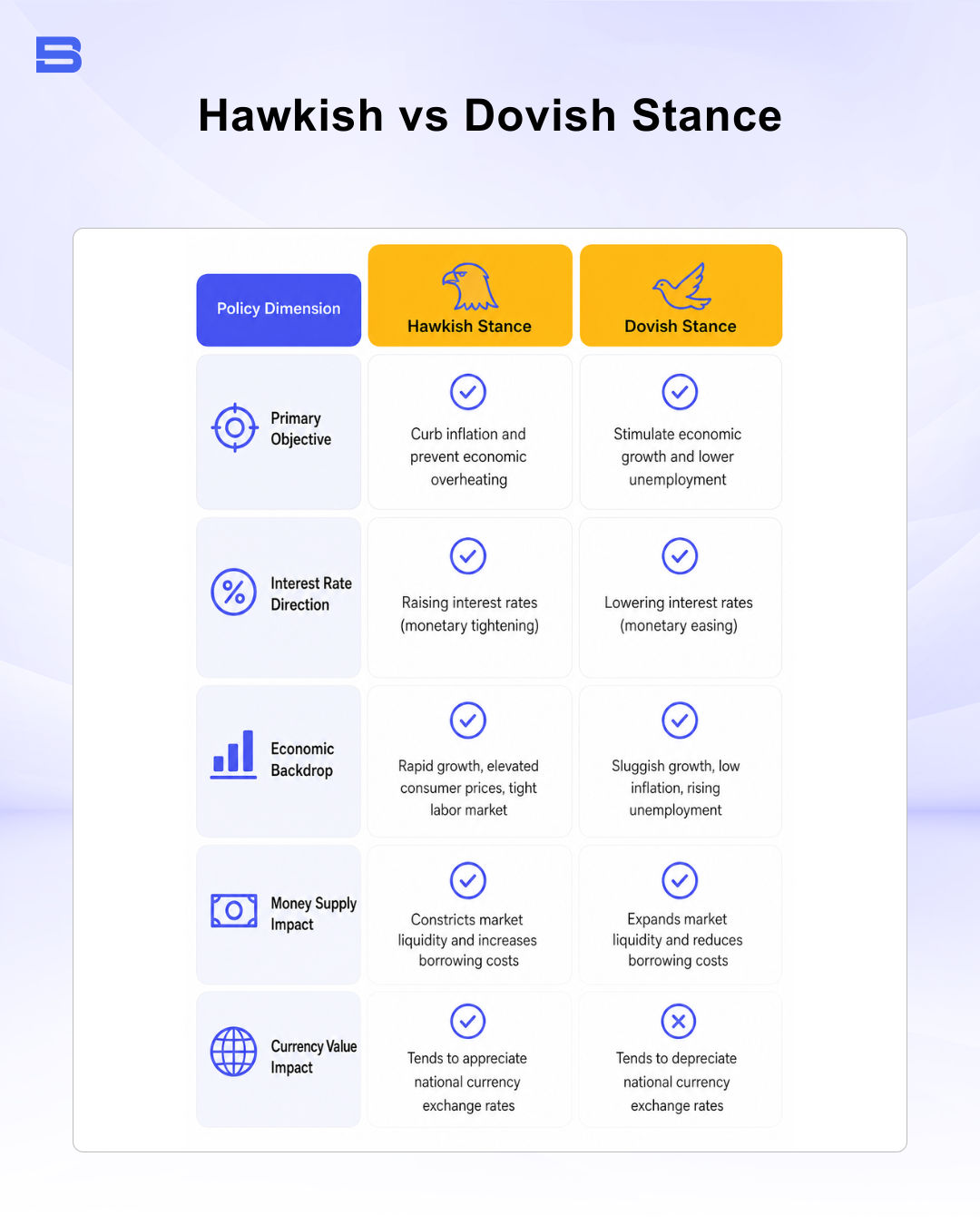 Hawkish vs Dovish Stance

| Policy Dimension | Hawkish Stance | Dovish Stance |
|---|---|---|
| Primary Objective | Curb inflation and prevent economic overheating | Stimulate economic growth and lower unemployment |
| Interest Rate Direction | Raising interest rates (monetary tightening) | Lowering interest rates (monetary easing) |
| Economic Backdrop | Rapid growth, elevated consumer prices, tight labor market | Sluggish growth, low inflation, rising unemployment |
| Money Supply Impact | Constricts market liquidity and increases borrowing costs | Expands market liquidity and reduces borrowing costs |
| Currency Value Impact | Tends to appreciate national currency exchange rates | Tends to depreciate national currency exchange rates |